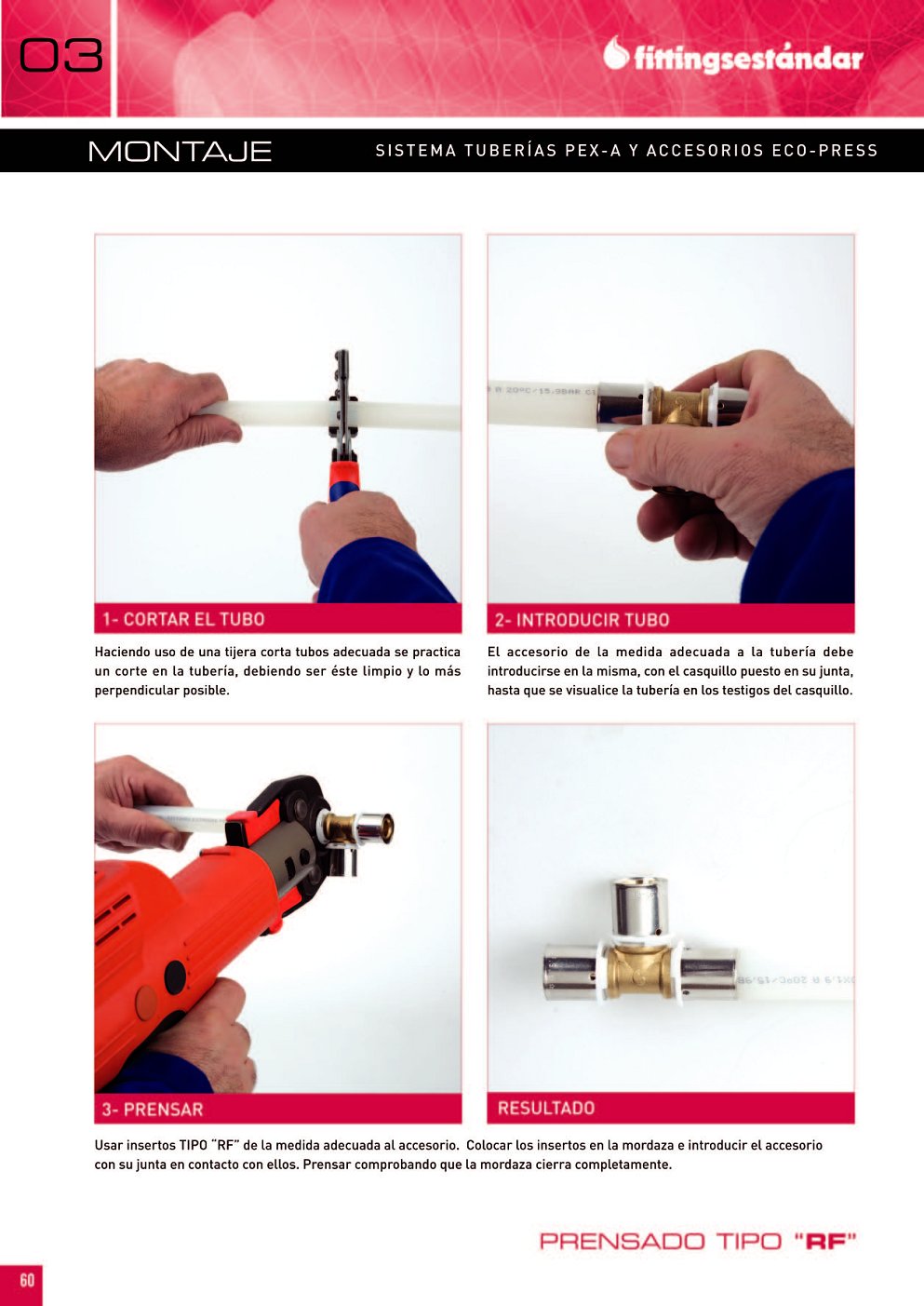 03

fittingsestándar

MONTAJE

SISTEMA TUBERÍAS PEX-A Y ACCESORIOS ECO-PRESS

1- CORTAR EL TUBO

Haciendo uso de una tijera corta tubos adecuada se practica un corte en la tubería, debiendo ser éste limpio y lo más perpendicular posible.

2- INTRODUCIR TUBO

El accesorio de la medida adecuada a la tubería debe introducirse en la misma, con el casquillo puesto en su junta, hasta que se visualice la tubería en los testigos del casquillo.

3- PRENSAR

RESULTADO

Usar insertos TIPO "RF" de la medida adecuada al accesorio. Colocar los insertos en la mordaza e introducir el accesorio con su junta en contacto con ellos. Prensar comprobando que la mordaza cierra completamente.

PRENSADO TIPO "RF"

60